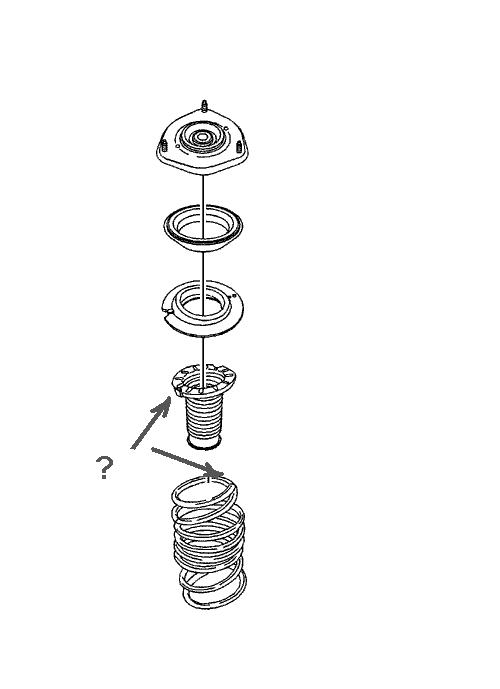 ?